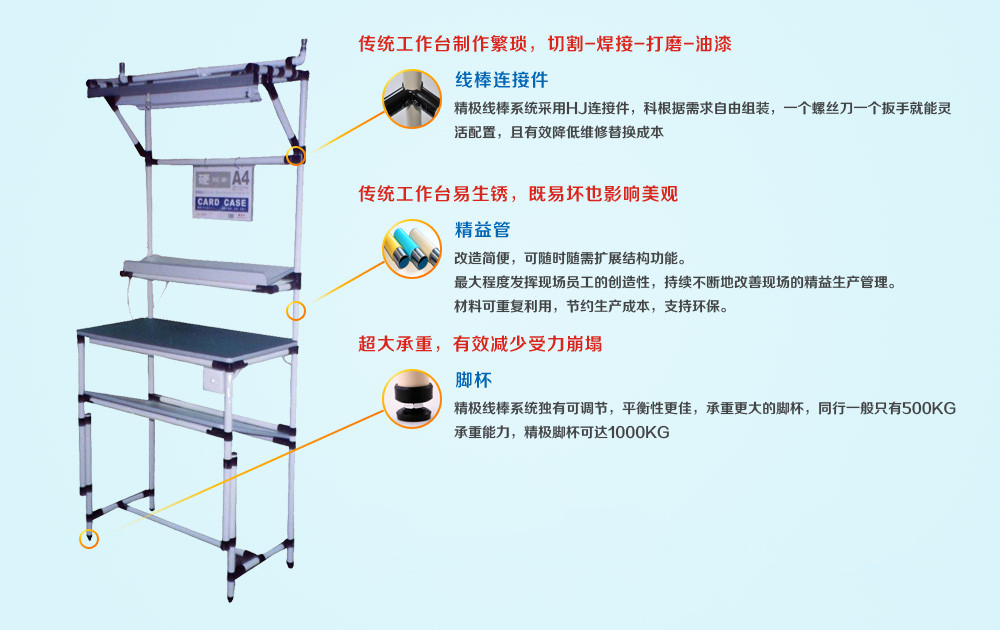 A4
CARD CASE

传统工作台制作繁琐，切割-焊接-打磨-油漆

线棒连接件

精极线棒系统采用HJ连接件，科根据需求自由组装，一个螺丝刀一个扳手就能灵活配置，且有效降低维修替换成本

传统工作台易生锈，既易坏也影响美观

精益管

改造简便，可随时随需扩展结构功能。
最大程度发挥现场员工的创造性，持续不断地改善现场的精益生产管理。
材料可重复利用，节约生产成本，支持环保。

超大承重，有效减少受力崩塌

脚杯

精极线棒系统独有可调节，平衡性更佳，承重更大的脚杯，同行一般只有500KG承重能力，精极脚杯可达1000KG